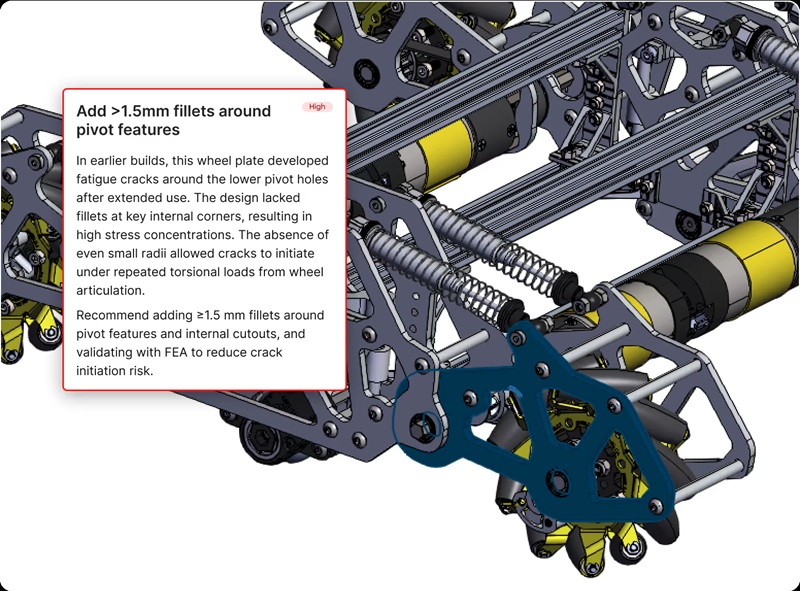 Add >1.5mm fillets around pivot features

High

In earlier builds, this wheel plate developed fatigue cracks around the lower pivot holes after extended use. The design lacked fillets at key internal corners, resulting in high stress concentrations. The absence of even small radii allowed cracks to initiate under repeated torsional loads from wheel articulation.

Recommend adding ≥1.5 mm fillets around pivot features and internal cutouts, and validating with FEA to reduce crack initiation risk.